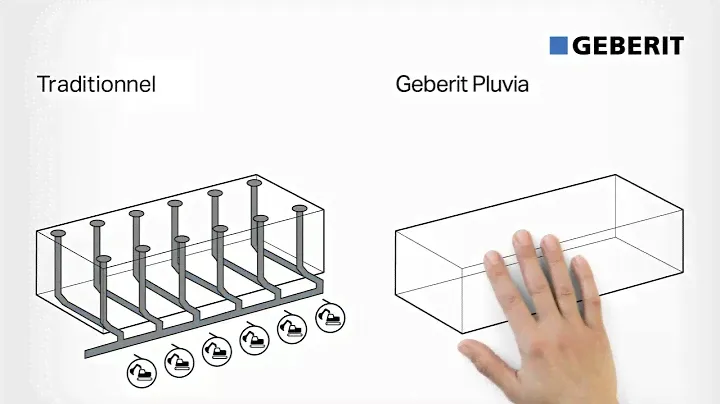 GEBERIT

Traditionnel

Geberit Pluvia